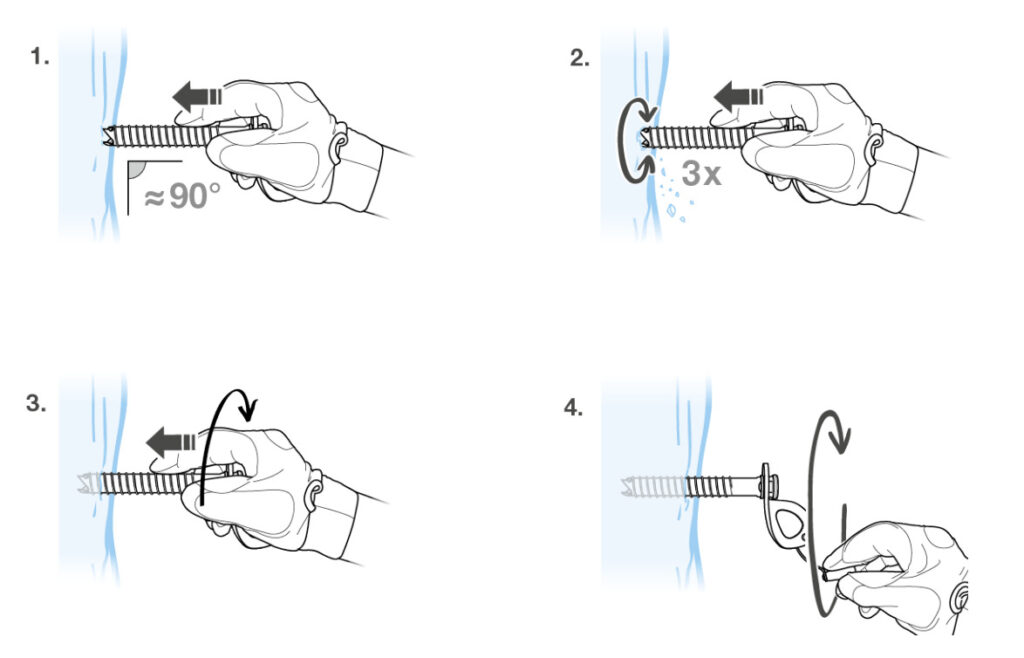 1.

$\approx 90°$

2.

3x

3.

4.