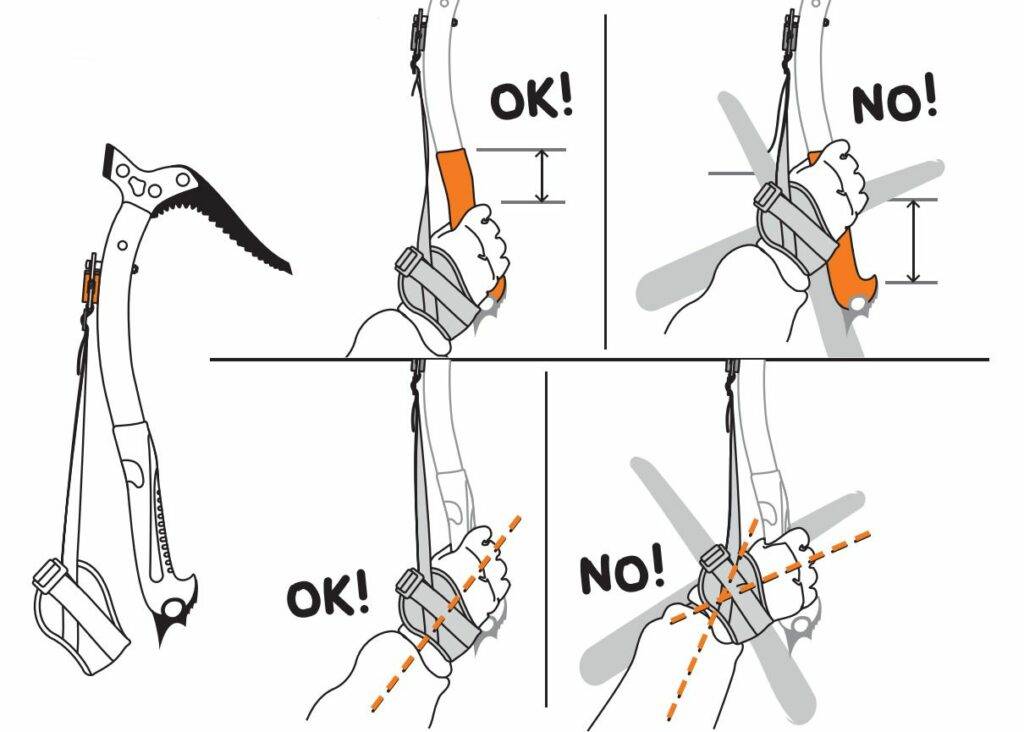 OK!

NO!

OK!

NO!